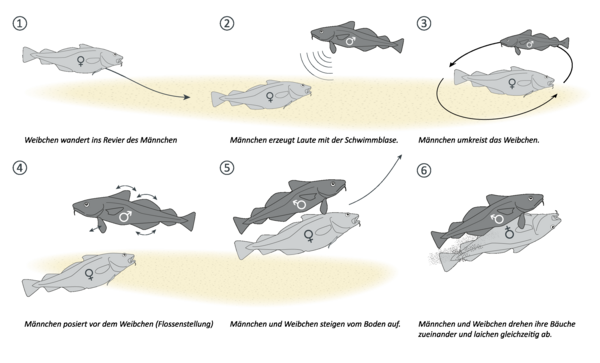 ①

♀

Weibchen wandert ins Revier des Männchen

②

♂

♀

Männchen erzeugt Laute mit der Schwimmblase.

③

♂

♀

Männchen umkreist das Weibchen.

④

♂

♀

Männchen posiert vor dem Weibchen (Flossenstellung)

⑤

♂

♀

Männchen und Weibchen steigen vom Boden auf.

⑥

♂

♀

Männchen und Weibchen drehen ihre Bäuche zueinander und laichen gleichzeitig ab.